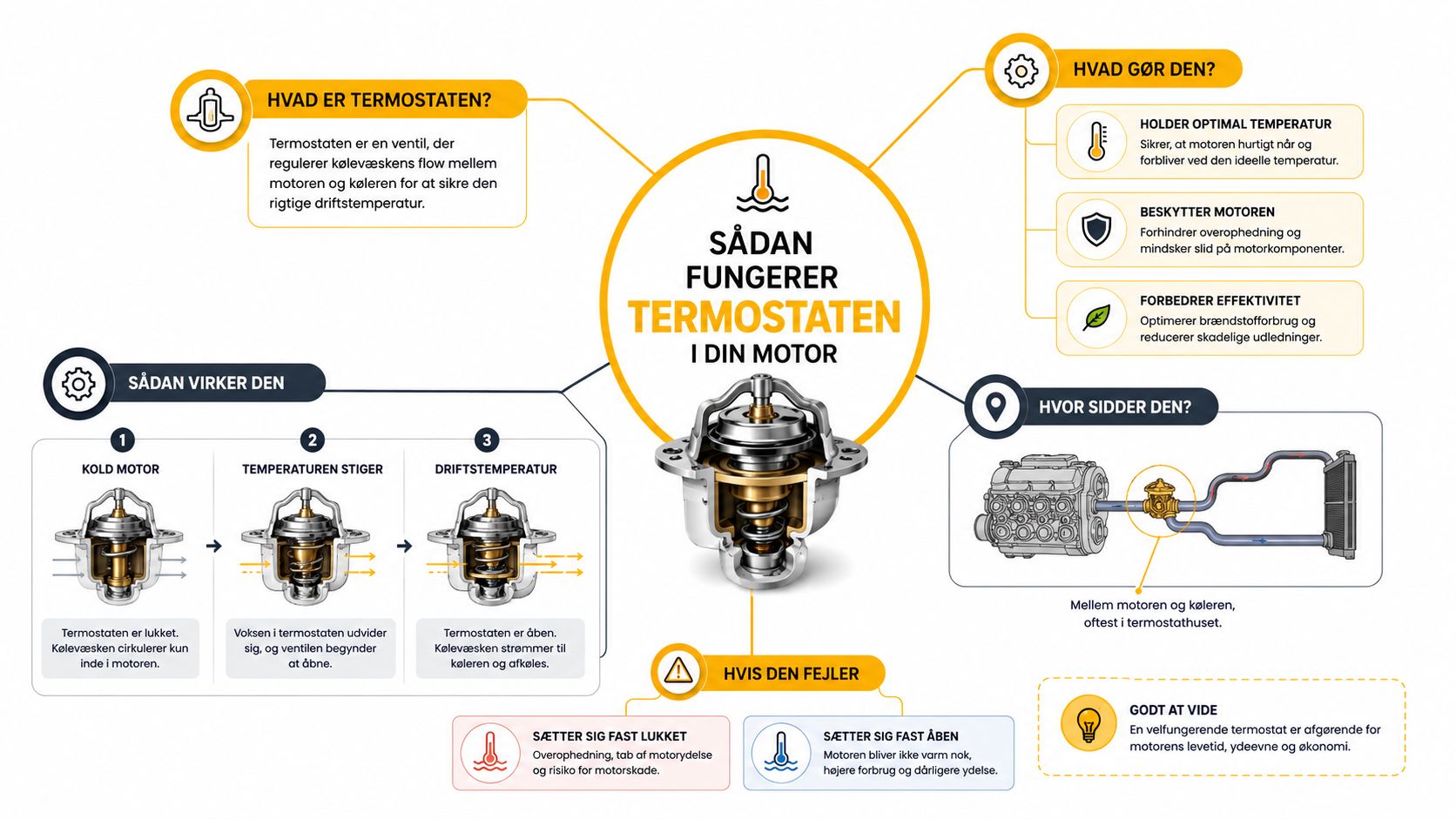 SÅDAN FUNGERER TERMOSTATEN I DIN MOTOR

HVAD ER TERMOSTATEN?

Termostaten er en ventil, der regulerer kølevæskens flow mellem motoren og køleren for at sikre den rigtige driftstemperatur.

HVAD GØR DEN?

HOLDER OPTIMAL TEMPERATUR
Sikrer, at motoren hurtigt når og forbliver ved den ideelle temperatur.

BESKYTTER MOTOREN
Forhindrer overophedning og mindsker slid på motorkomponenter.

FORBEDRER EFFEKTIVITET
Optimerer brændstofforbrug og reducerer skadelige udledninger.

SÅDAN VIRKER DEN

1
KOLD MOTOR
Termostaten er lukket. Kølevæsken cirkulerer kun inde i motoren.

2
TEMPERATUREN STIGER
Voksen i termostaten udvider sig, og ventilen begynder at åbne.

3
DRIFTSTEMPERATUR
Termostaten er åben. Kølevæsken strømmer til køleren og afkøles.

HVOR SIDDER DEN?

Mellem motoren og køleren, oftest i termostathuset.

HVIS DEN FEJLER

SÆTTER SIG FAST LUKKET
Overophedning, tab af motorydelse og risiko for motorskade.

SÆTTER SIG FAST ÅBEN
Motoren bliver ikke varm nok, højere forbrug og dårligere ydelse.

GODT AT VIDE
En velfungerende termostat er afgørende for motorens levetid, ydeevne og økonomi.